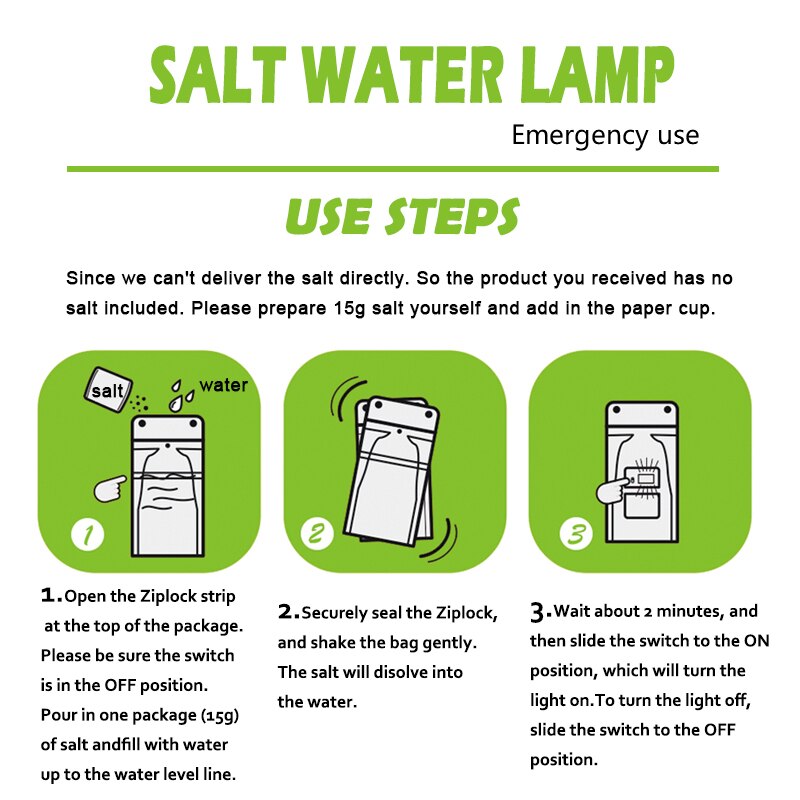 SALT WATER LAMP

Emergency use

USE STEPS

Since we can't deliver the salt directly. So the product you received has no salt included. Please prepare 15g salt yourself and add in the paper cup.

salt

water

1

2

3

1. Open the Ziplock strip at the top of the package. Please be sure the switch is in the OFF position. Pour in one package (15g) of salt andfill with water up to the water level line.

2. Securely seal the Ziplock, and shake the bag gently. The salt will disolve into the water.

3. Wait about 2 minutes, and then slide the switch to the ON position, which will turn the light on.To turn the light off, slide the switch to the OFF position.